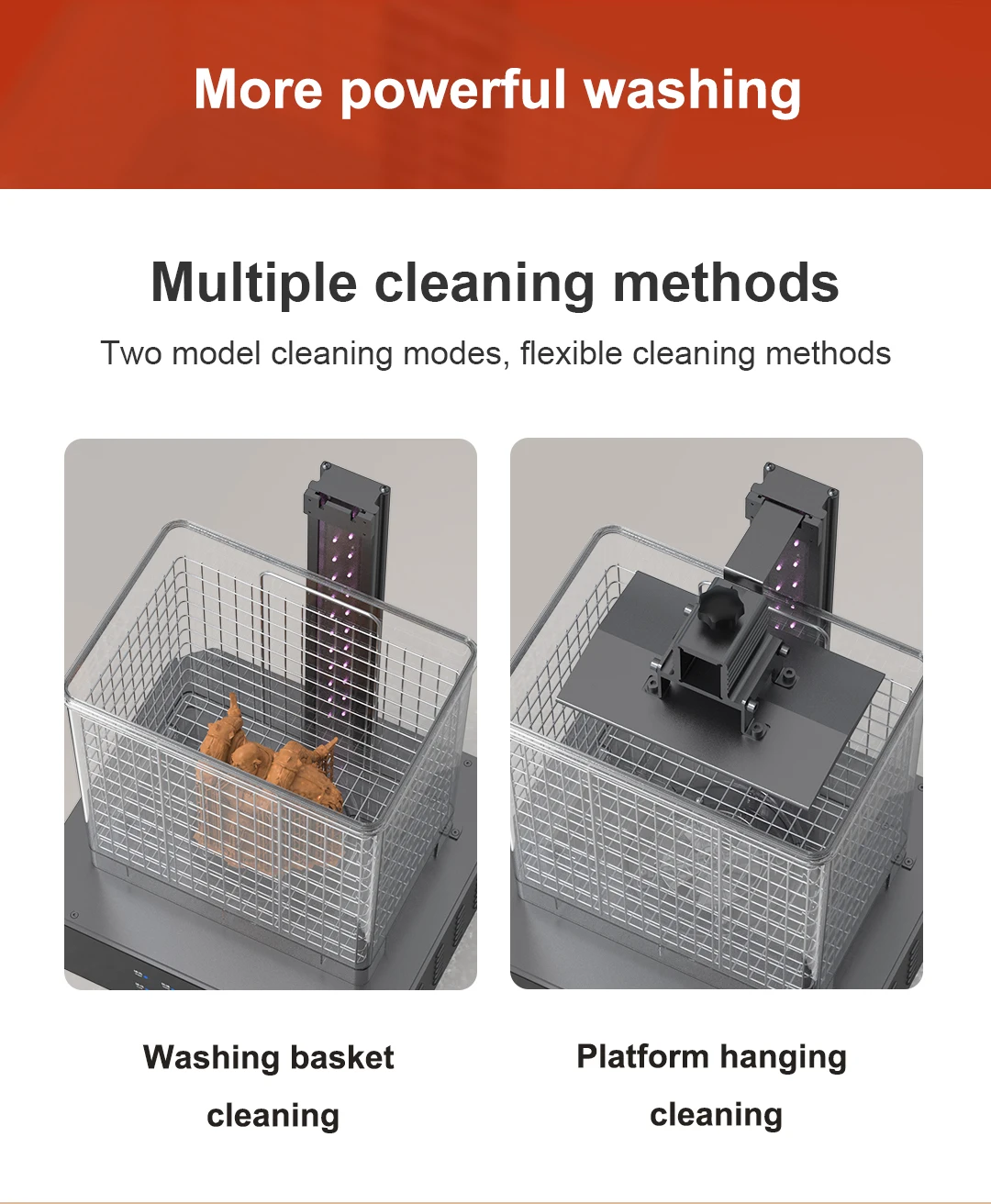 More powerful washing

Multiple cleaning methods

Two model cleaning modes, flexible cleaning methods

Washing basket cleaning

Platform hanging cleaning